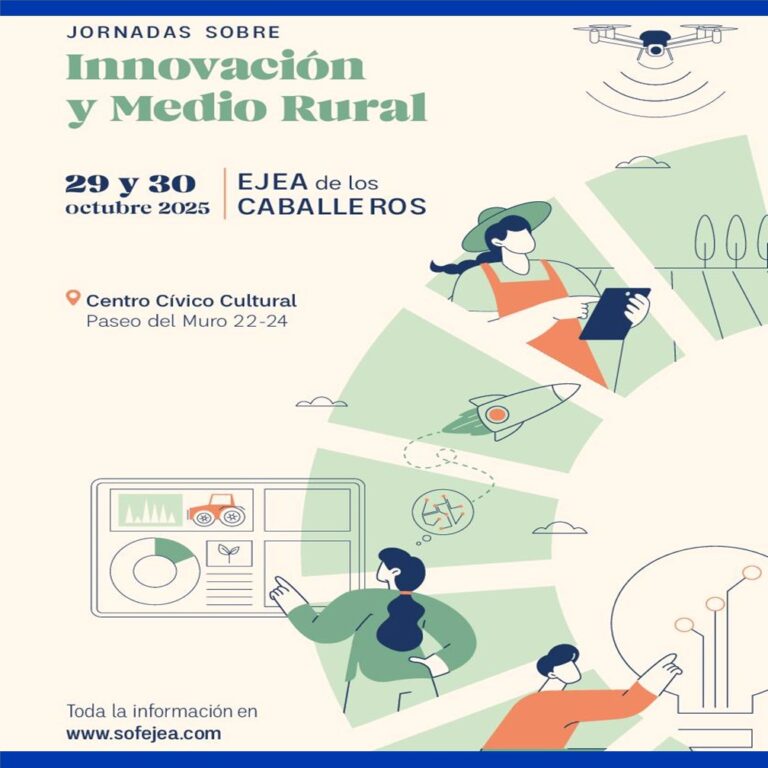 JORNADAS SOBRE
Innovación y Medio Rural

29 y 30
octubre 2025

EJEA de los CABALLEROS

Centro Cívico Cultural
Paseo del Muro 22-24

Toda la información en
www.sofejea.com